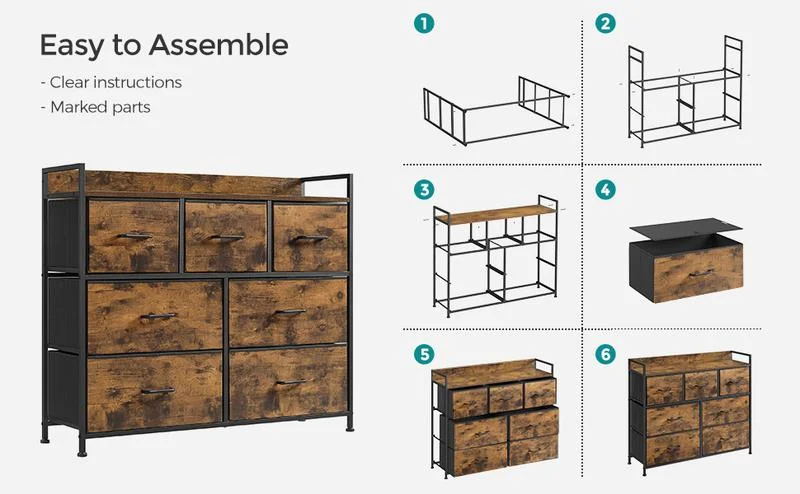 Easy to Assemble

- Clear instructions
- Marked parts

1

2

3

4

5

6